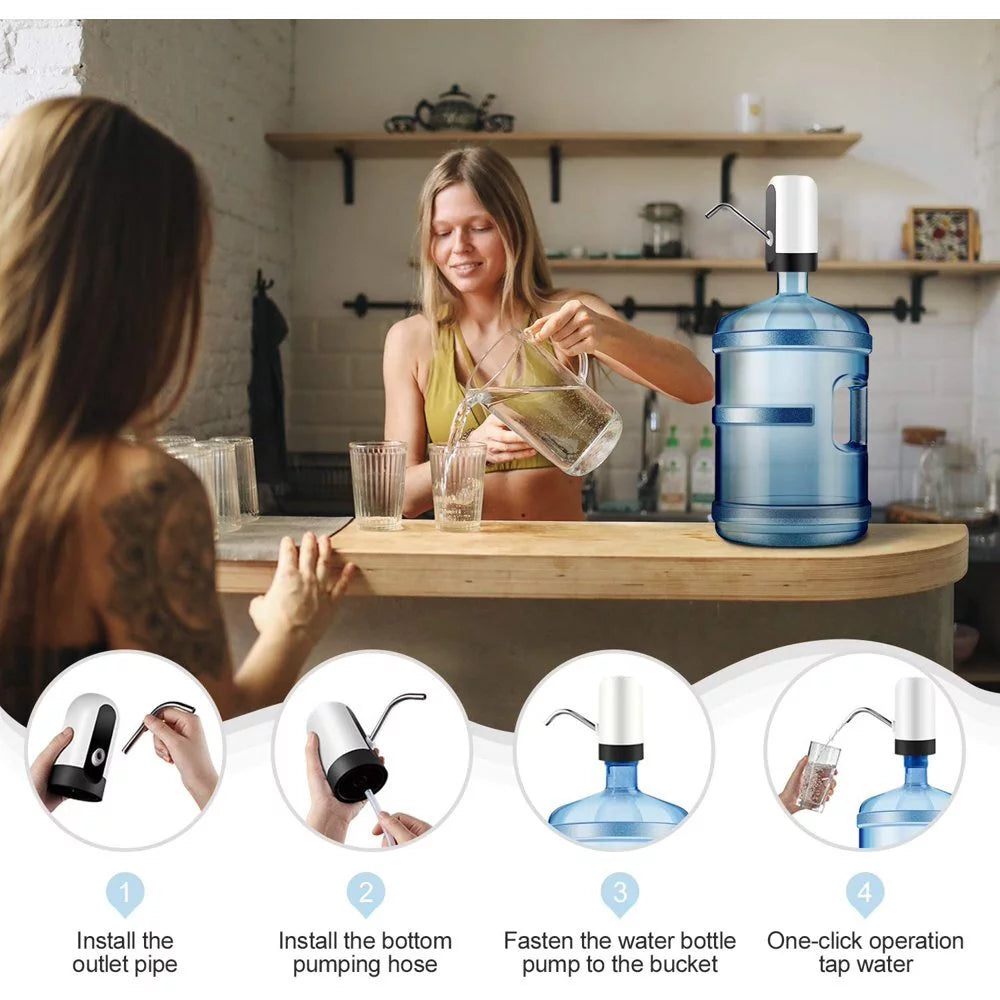 1
Install the outlet pipe

2
Install the bottom pumping hose

3
Fasten the water bottle pump to the bucket

4
One-click operation tap water