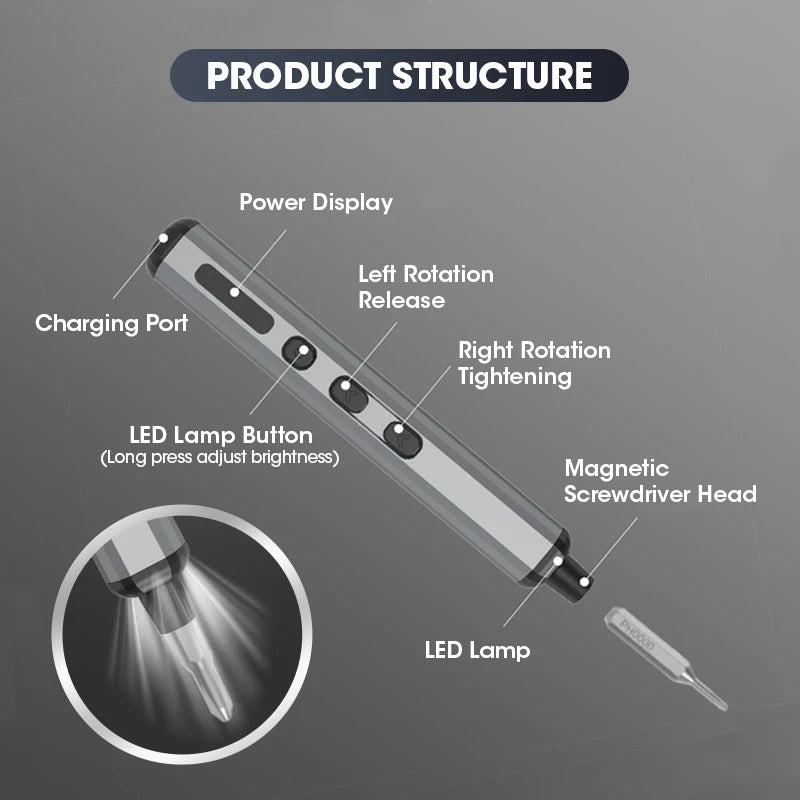 PRODUCT STRUCTURE

Power Display

Charging Port

Left Rotation Release

Right Rotation Tightening

LED Lamp Button
(Long press adjust brightness)

Magnetic Screwdriver Head

LED Lamp

PH0000